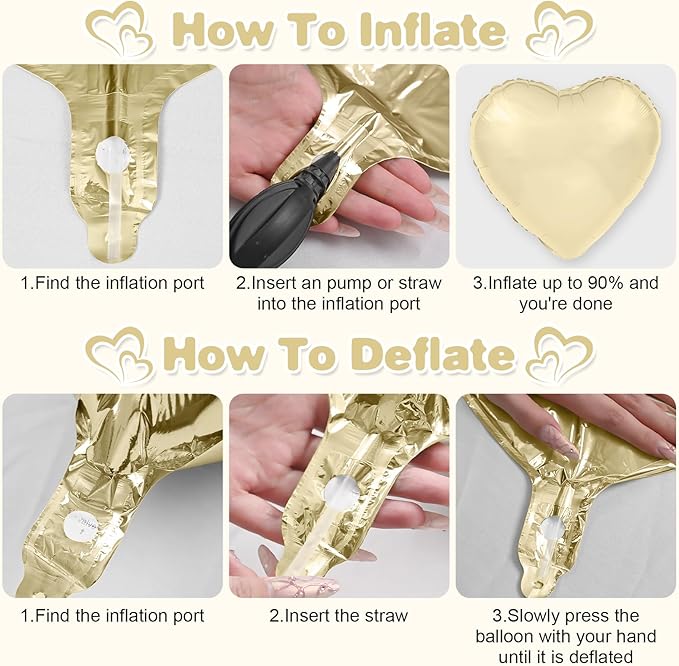 How To Inflate

1.Find the inflation port

2.Insert an pump or straw into the inflation port

3.Inflate up to 90% and you're done

How To Deflate

1.Find the inflation port

2.Insert the straw

3.Slowly press the balloon with your hand until it is deflated