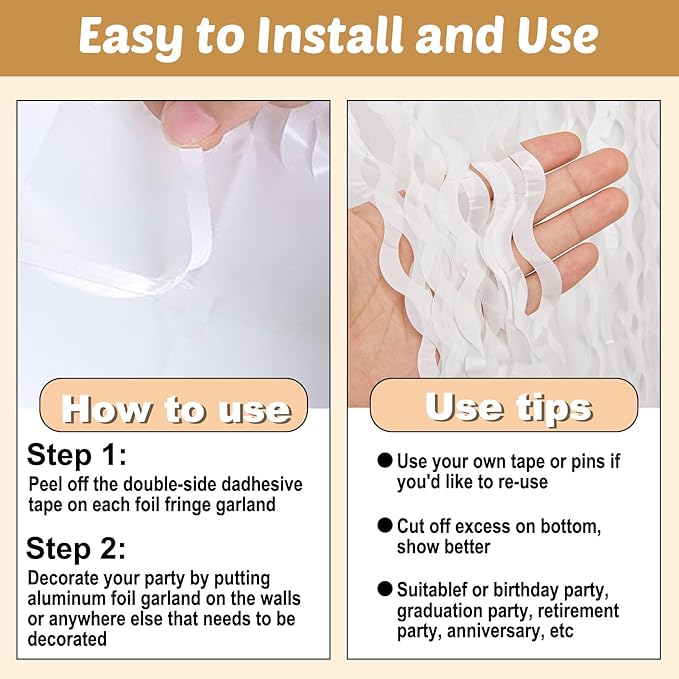 Easy to Install and Use

How to use

Step 1:
Peel off the double-side dadhesive tape on each foil fringe garland

Step 2:
Decorate your party by putting aluminum foil garland on the walls or anywhere else that needs to be decorated

Use tips

● Use your own tape or pins if you'd like to re-use

● Cut off excess on bottom, show better

● Suitablef or birthday party, graduation party, retirement party, anniversary, etc