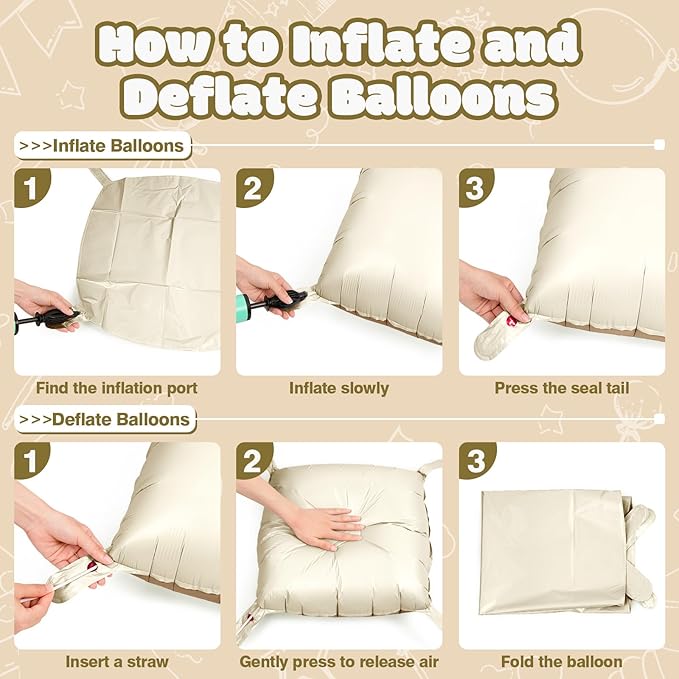 How to Inflate and Deflate Balloons

>>>Inflate Balloons

1

Find the inflation port

2

Inflate slowly

3

Press the seal tail

>>>Deflate Balloons

1

Insert a straw

2

Gently press to release air

3

Fold the balloon