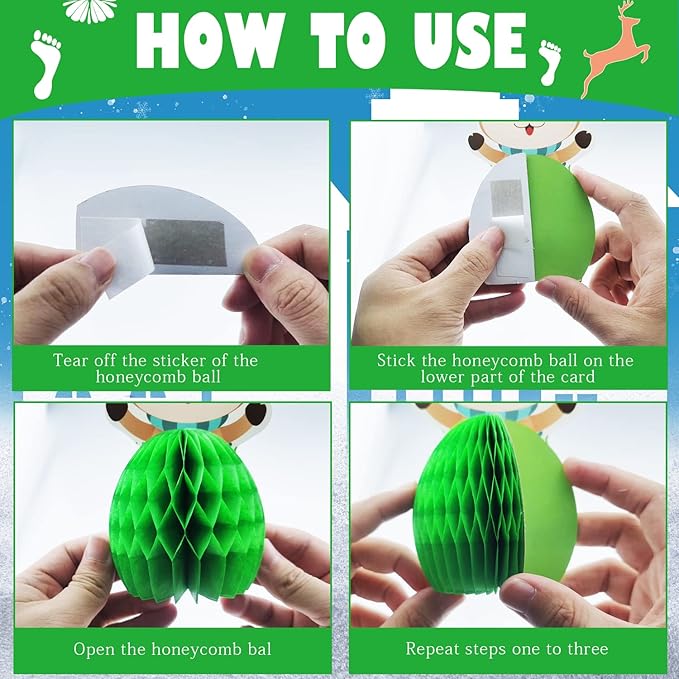 HOW TO USE

Tear off the sticker of the honeycomb ball

Stick the honeycomb ball on the lower part of the card

Open the honeycomb bal

Repeat steps one to three