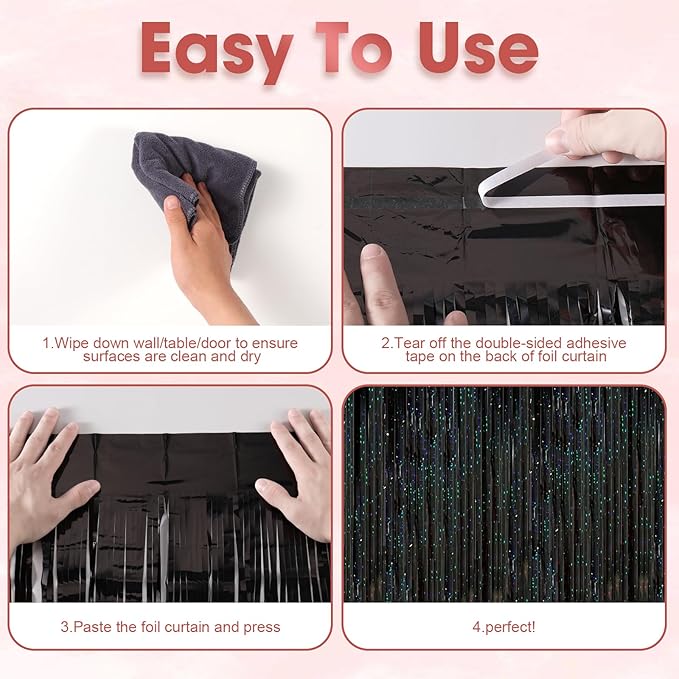 Easy To Use

1.Wipe down wall/table/door to ensure surfaces are clean and dry

2.Tear off the double-sided adhesive tape on the back of foil curtain

3.Paste the foil curtain and press

4.perfect!