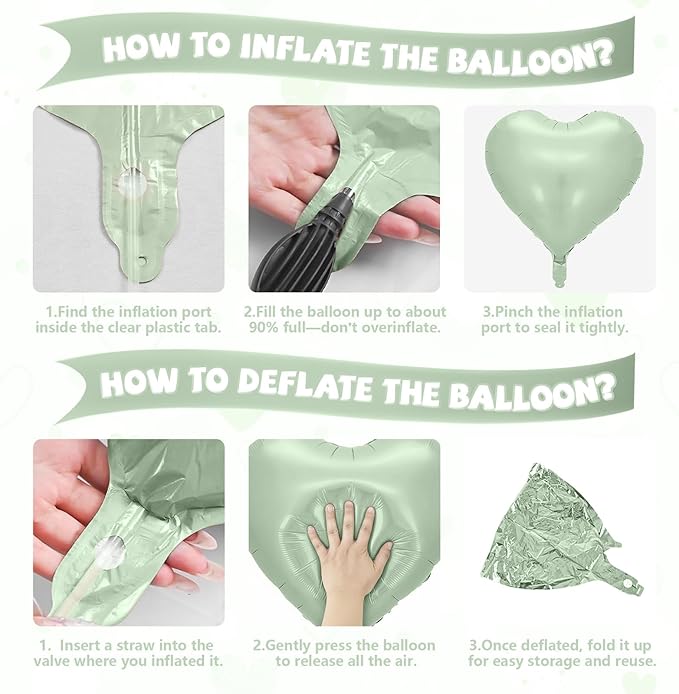 HOW TO INFLATE THE BALLOON?

1.Find the inflation port inside the clear plastic tab.

2.Fill the balloon up to about 90% full—don't overinflate.

3.Pinch the inflation port to seal it tightly.

HOW TO DEFLATE THE BALLOON?

1. Insert a straw into the valve where you inflated it.

2.Gently press the balloon to release all the air.

3.Once deflated, fold it up for easy storage and reuse.