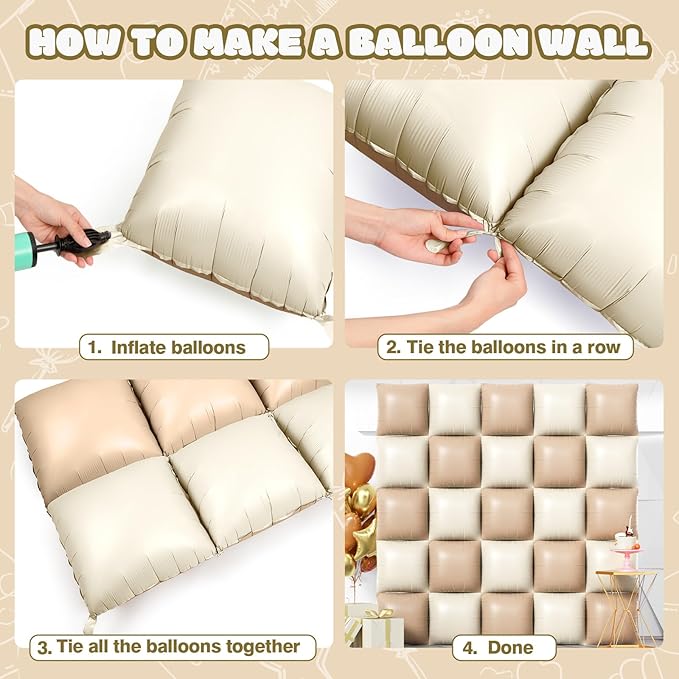 HOW TO MAKE A BALLOON WALL

1. Inflate balloons

2. Tie the balloons in a row

3. Tie all the balloons together

4. Done