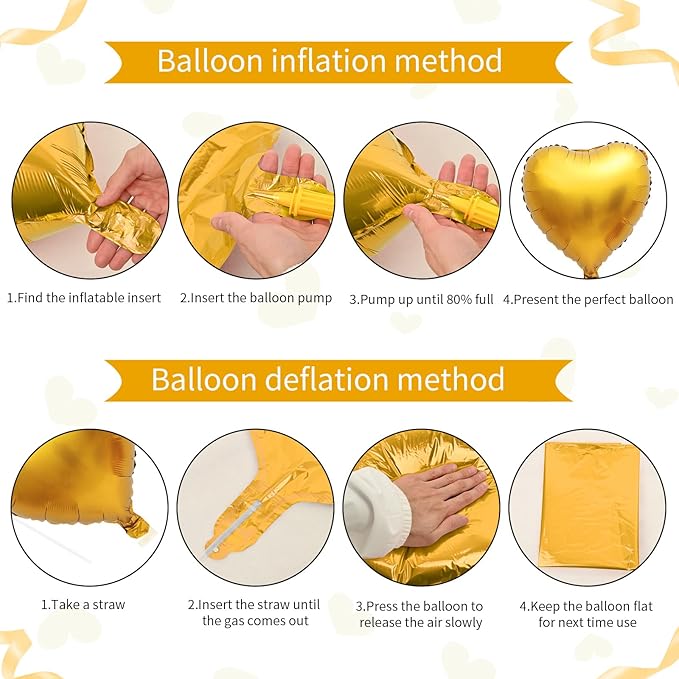 Balloon inflation method

1.Find the inflatable insert

2.Insert the balloon pump

3.Pump up until 80% full

4.Present the perfect balloon

Balloon deflation method

1.Take a straw

2.Insert the straw until the gas comes out

3.Press the balloon to release the air slowly

4.Keep the balloon flat for next time use