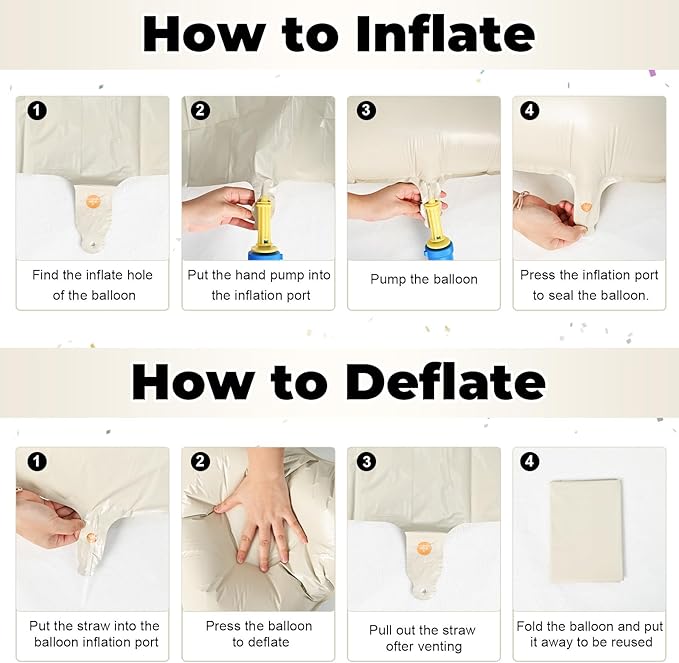 How to Inflate

1
Find the inflate hole of the balloon

2
Put the hand pump into the inflation port

3
Pump the balloon

4
Press the inflation port to seal the balloon.

How to Deflate

1
Put the straw into the balloon inflation port

2
Press the balloon to deflate

3
Pull out the straw ofter venting

4
Fold the balloon and put it away to be reused