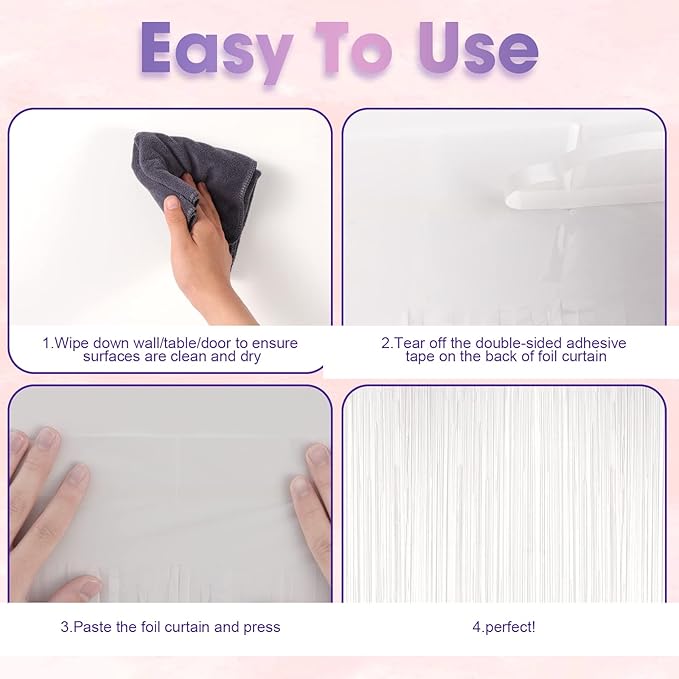 Easy To Use

1.Wipe down wall/table/door to ensure surfaces are clean and dry

2.Tear off the double-sided adhesive tape on the back of foil curtain

3.Paste the foil curtain and press

4.perfect!