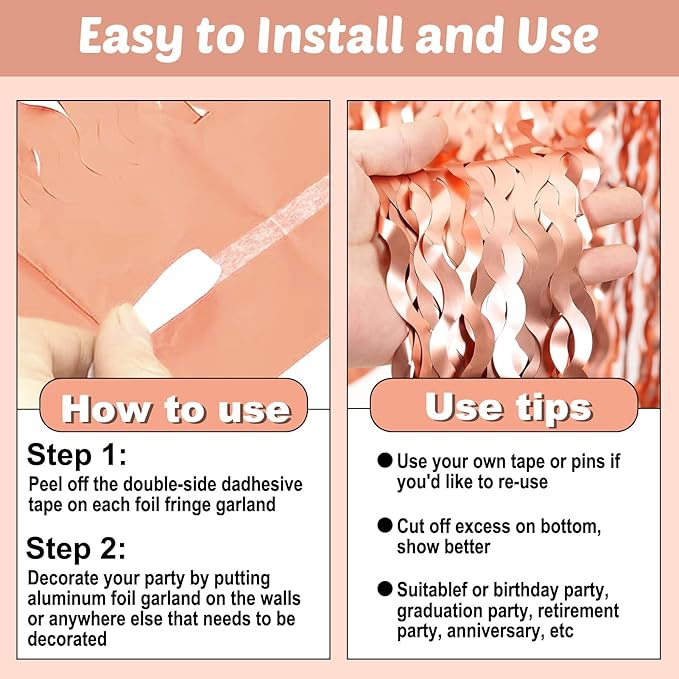 Easy to Install and Use

How to use

Step 1:
Peel off the double-side dadhesive tape on each foil fringe garland

Step 2:
Decorate your party by putting aluminum foil garland on the walls or anywhere else that needs to be decorated

Use tips

● Use your own tape or pins if you'd like to re-use

● Cut off excess on bottom, show better

● Suitablef or birthday party, graduation party, retirement party, anniversary, etc