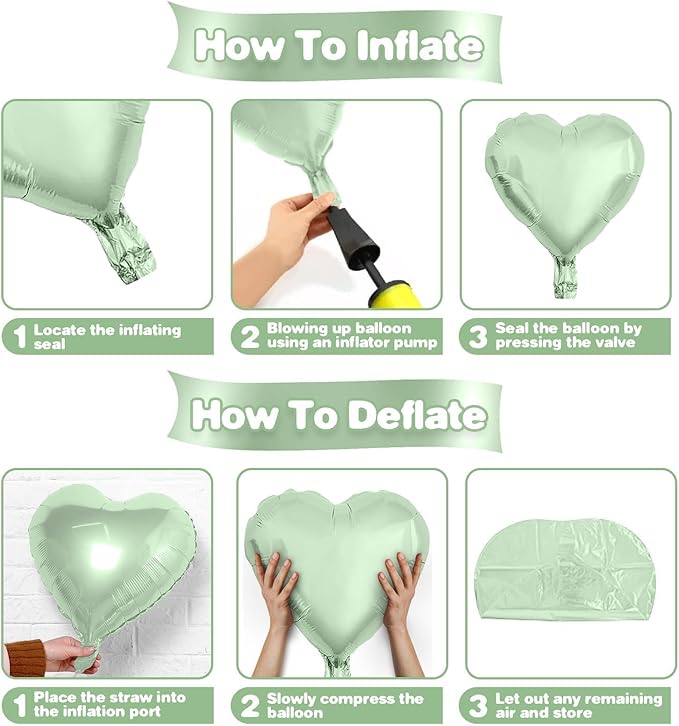 How To Inflate

1 Locate the inflating seal

2 Blowing up balloon using an inflator pump

3 Seal the balloon by pressing the valve

How To Deflate

1 Place the straw into the inflation port

2 Slowly compress the balloon

3 Let out any remaining air and store