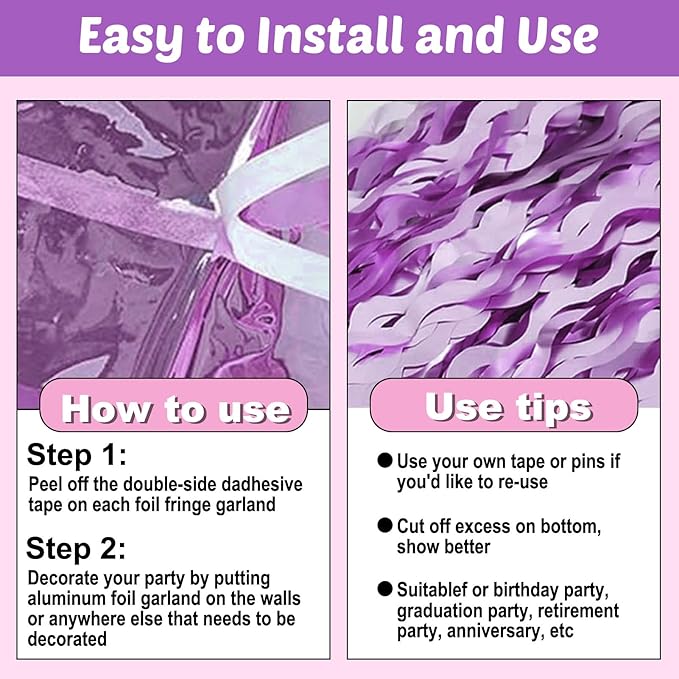 Easy to Install and Use

How to use

Step 1:
Peel off the double-side dadhesive tape on each foil fringe garland

Step 2:
Decorate your party by putting aluminum foil garland on the walls or anywhere else that needs to be decorated

Use tips

● Use your own tape or pins if you'd like to re-use

● Cut off excess on bottom, show better

● Suitablef or birthday party, graduation party, retirement party, anniversary, etc