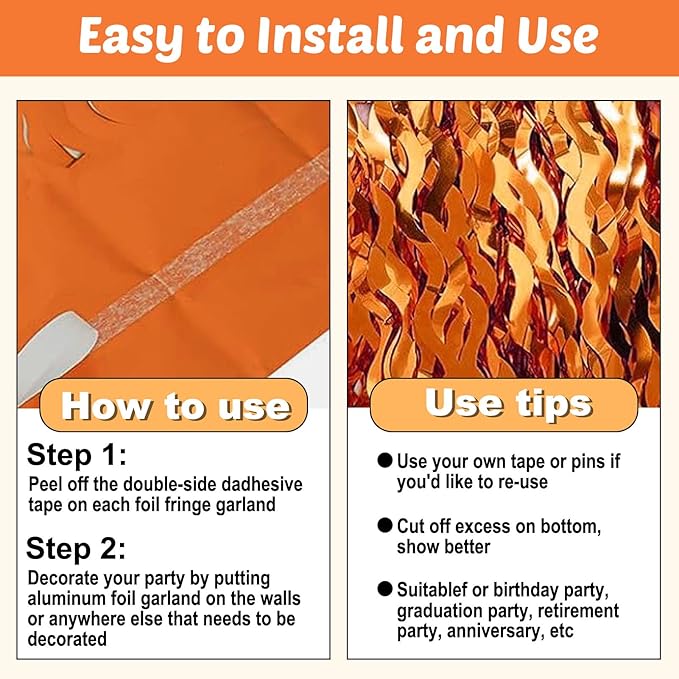 Easy to Install and Use

How to use

Step 1:
Peel off the double-side dadhesive tape on each foil fringe garland

Step 2:
Decorate your party by putting aluminum foil garland on the walls or anywhere else that needs to be decorated

Use tips

● Use your own tape or pins if you'd like to re-use

● Cut off excess on bottom, show better

● Suitablef or birthday party, graduation party, retirement party, anniversary, etc