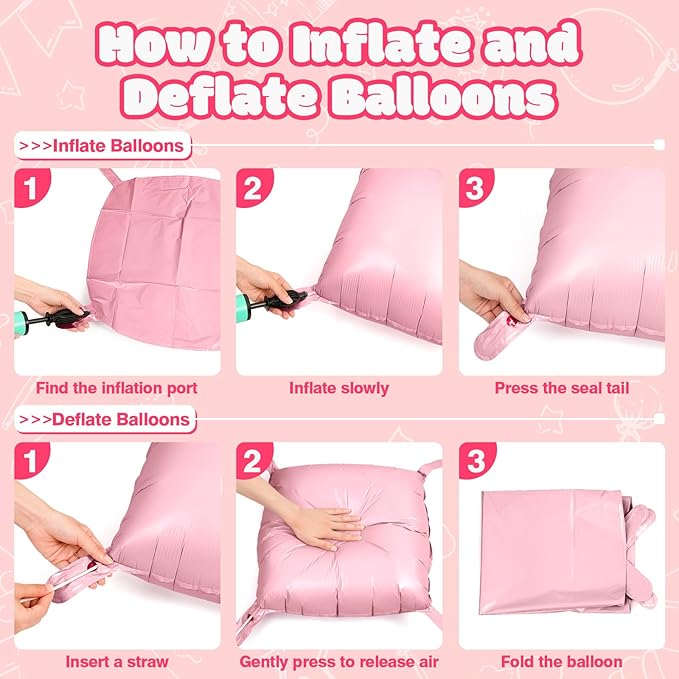 How to Inflate and Deflate Balloons

>>>Inflate Balloons

1

Find the inflation port

2

Inflate slowly

3

Press the seal tail

>>>Deflate Balloons

1

Insert a straw

2

Gently press to release air

3

Fold the balloon