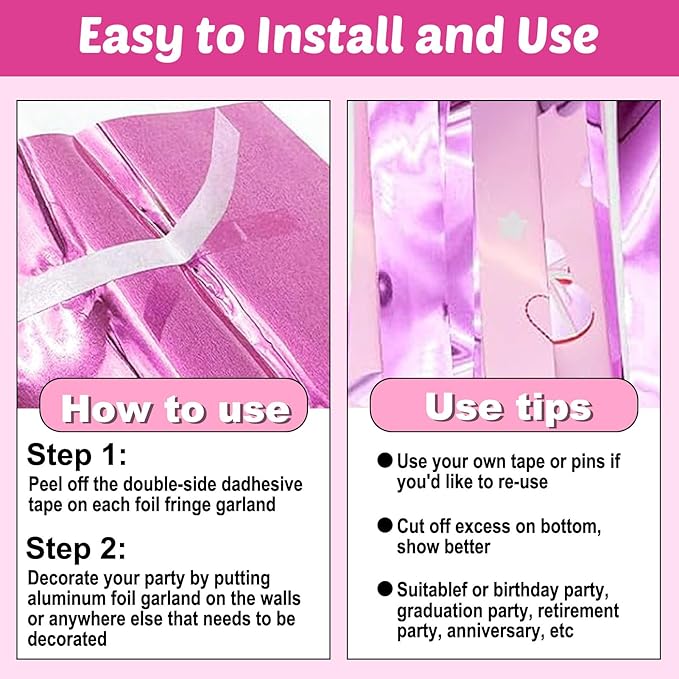 Easy to Install and Use

How to use

Step 1:
Peel off the double-side dadhesive tape on each foil fringe garland

Step 2:
Decorate your party by putting aluminum foil garland on the walls or anywhere else that needs to be decorated

Use tips

● Use your own tape or pins if you'd like to re-use

● Cut off excess on bottom, show better

● Suitablef or birthday party, graduation party, retirement party, anniversary, etc