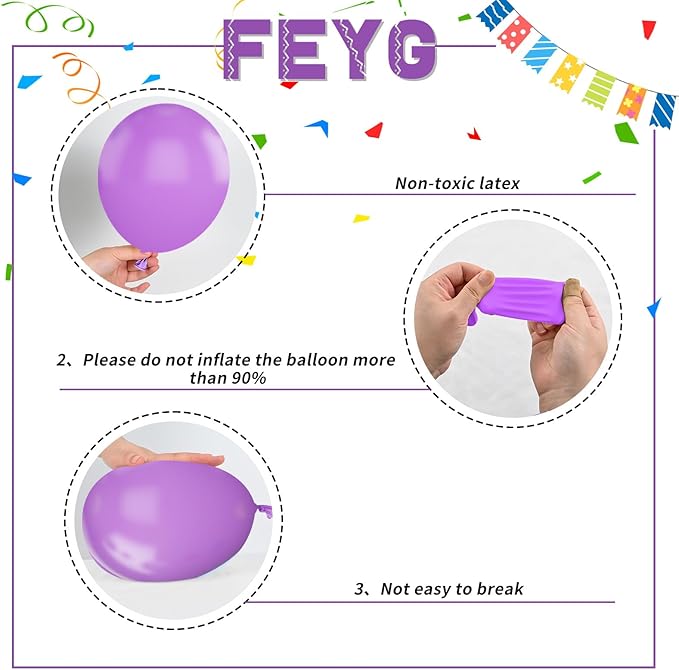 FEYG

Non-toxic latex

2、Please do not inflate the balloon more than 90%

3、Not easy to break