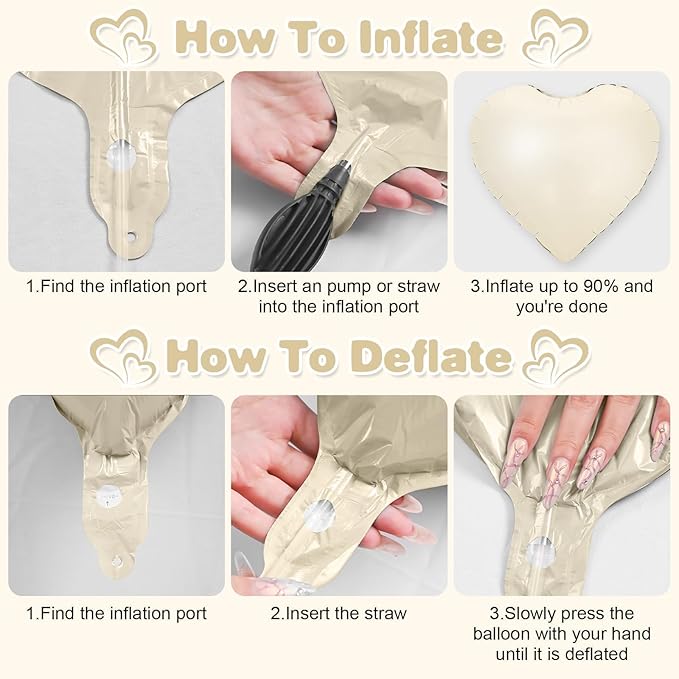 How To Inflate

1.Find the inflation port

2.Insert an pump or straw into the inflation port

3.Inflate up to 90% and you're done

How To Deflate

1.Find the inflation port

2.Insert the straw

3.Slowly press the balloon with your hand until it is deflated