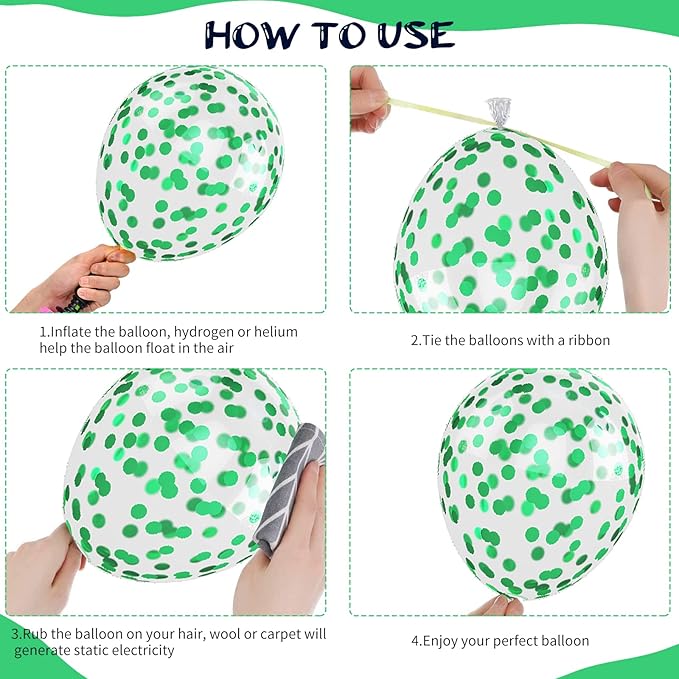 HOW TO USE

1.Inflate the balloon, hydrogen or helium help the balloon float in the air

2.Tie the balloons with a ribbon

3.Rub the balloon on your hair, wool or carpet will generate static electricity

4.Enjoy your perfect balloon