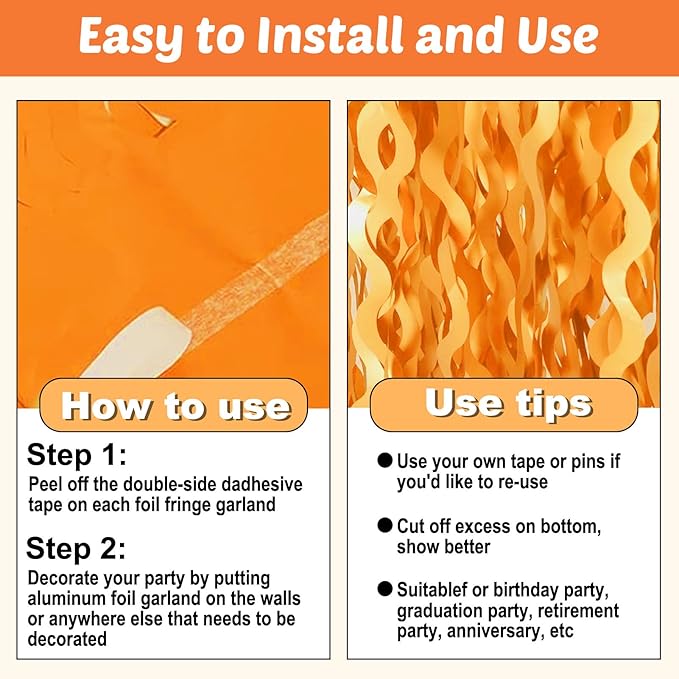 Easy to Install and Use

How to use

Step 1:
Peel off the double-side dadhesive tape on each foil fringe garland

Step 2:
Decorate your party by putting aluminum foil garland on the walls or anywhere else that needs to be decorated

Use tips

● Use your own tape or pins if you'd like to re-use

● Cut off excess on bottom, show better

● Suitablef or birthday party, graduation party, retirement party, anniversary, etc