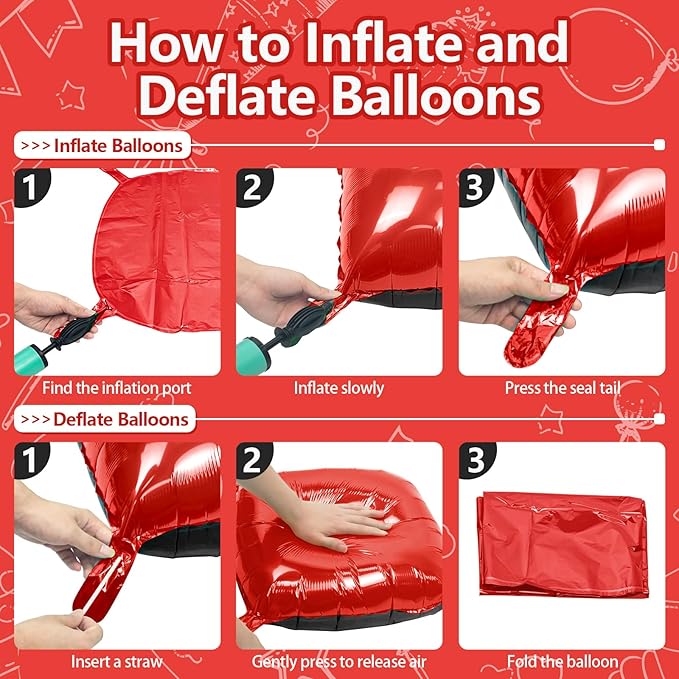 How to Inflate and Deflate Balloons

>>> Inflate Balloons

1
Find the inflation port

2
Inflate slowly

3
Press the seal tail

>>> Deflate Balloons

1
Insert a straw

2
Gently press to release air

3
Fold the balloon