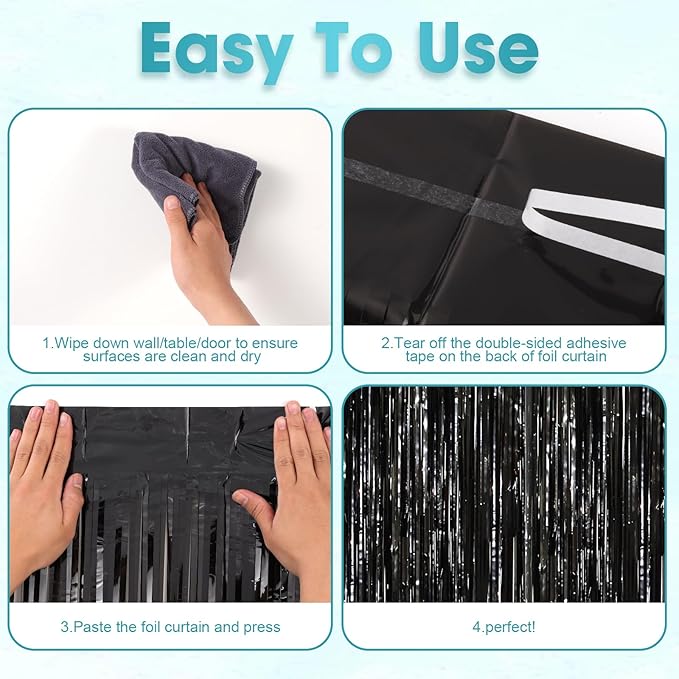 Easy To Use

1.Wipe down wall/table/door to ensure surfaces are clean and dry

2.Tear off the double-sided adhesive tape on the back of foil curtain

3.Paste the foil curtain and press

4.perfect!