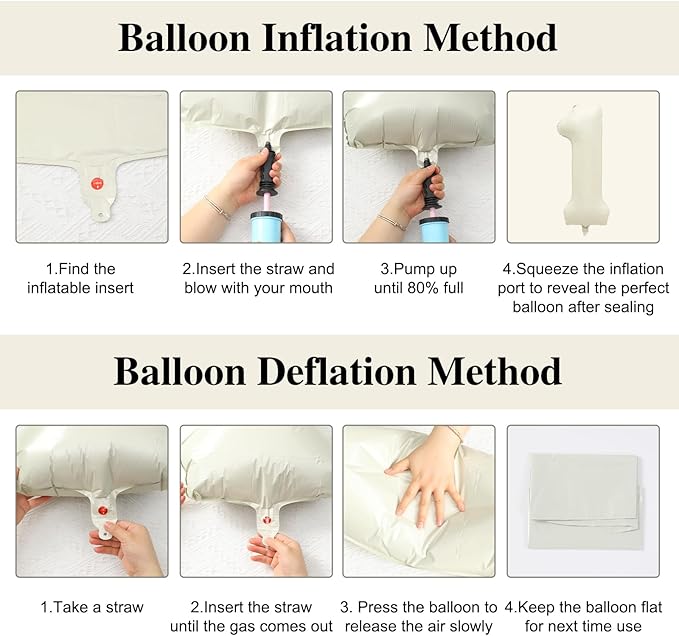 Balloon Inflation Method

1.Find the inflatable insert

2.Insert the straw and blow with your mouth

3.Pump up until 80% full

4.Squeeze the inflation port to reveal the perfect balloon after sealing

Balloon Deflation Method

1.Take a straw

2.Insert the straw until the gas comes out

3. Press the balloon to release the air slowly

4.Keep the balloon flat for next time use