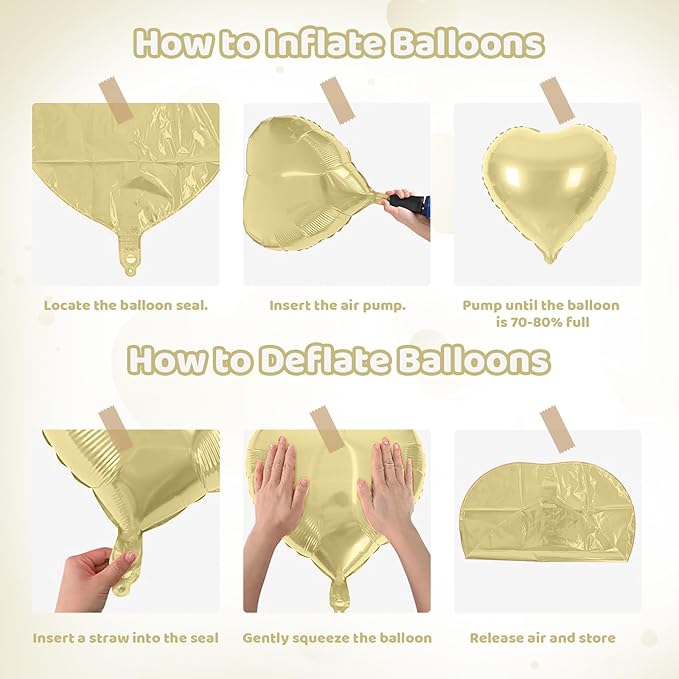 How to Inflate Balloons

Locate the balloon seal.

Insert the air pump.

Pump until the balloon is 70-80% full

How to Deflate Balloons

Insert a straw into the seal

Gently squeeze the balloon

Release air and store