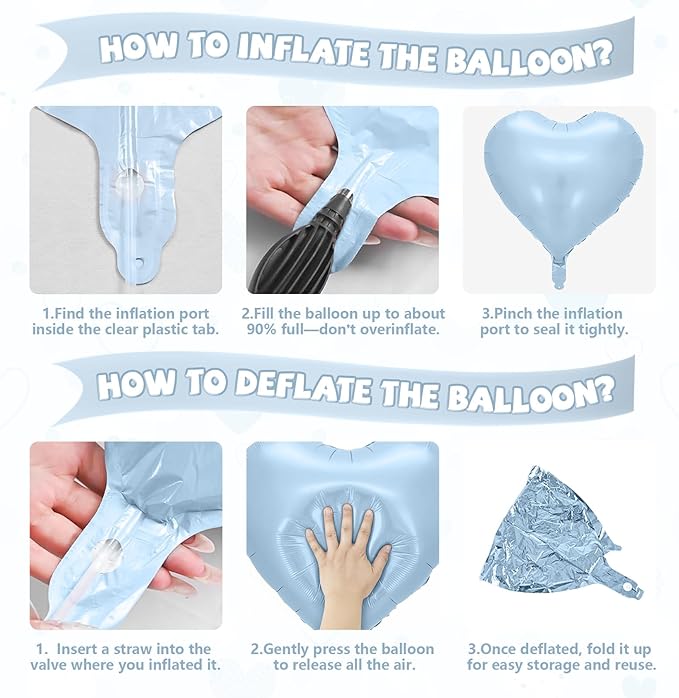 HOW TO INFLATE THE BALLOON?

1.Find the inflation port inside the clear plastic tab.

2.Fill the balloon up to about 90% full—don't overinflate.

3.Pinch the inflation port to seal it tightly.

HOW TO DEFLATE THE BALLOON?

1. Insert a straw into the valve where you inflated it.

2.Gently press the balloon to release all the air.

3.Once deflated, fold it up for easy storage and reuse.