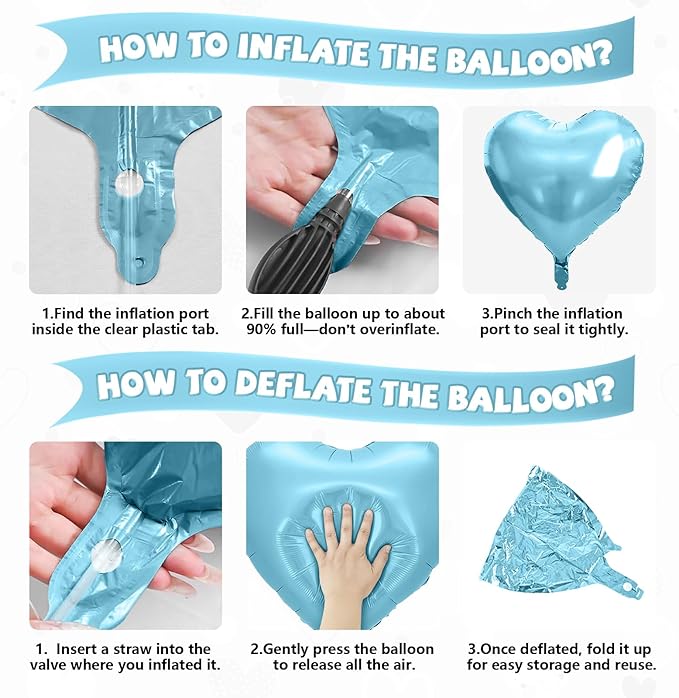 HOW TO INFLATE THE BALLOON?

1.Find the inflation port inside the clear plastic tab.

2.Fill the balloon up to about 90% full—don't overinflate.

3.Pinch the inflation port to seal it tightly.

HOW TO DEFLATE THE BALLOON?

1. Insert a straw into the valve where you inflated it.

2.Gently press the balloon to release all the air.

3.Once deflated, fold it up for easy storage and reuse.