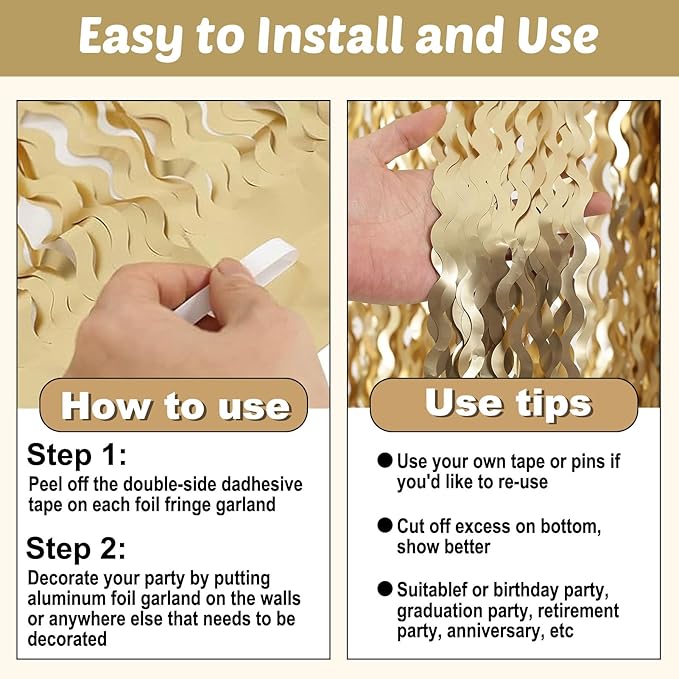 Easy to Install and Use

How to use

Step 1:
Peel off the double-side dadhesive tape on each foil fringe garland

Step 2:
Decorate your party by putting aluminum foil garland on the walls or anywhere else that needs to be decorated

Use tips

● Use your own tape or pins if you'd like to re-use

● Cut off excess on bottom, show better

● Suitablef or birthday party, graduation party, retirement party, anniversary, etc