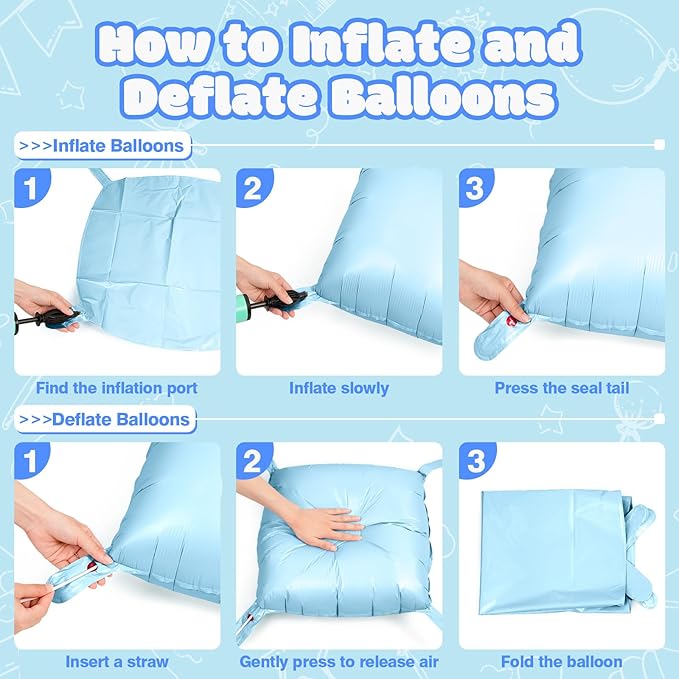 How to Inflate and Deflate Balloons

>>>Inflate Balloons

1

Find the inflation port

2

Inflate slowly

3

Press the seal tail

>>>Deflate Balloons

1

Insert a straw

2

Gently press to release air

3

Fold the balloon