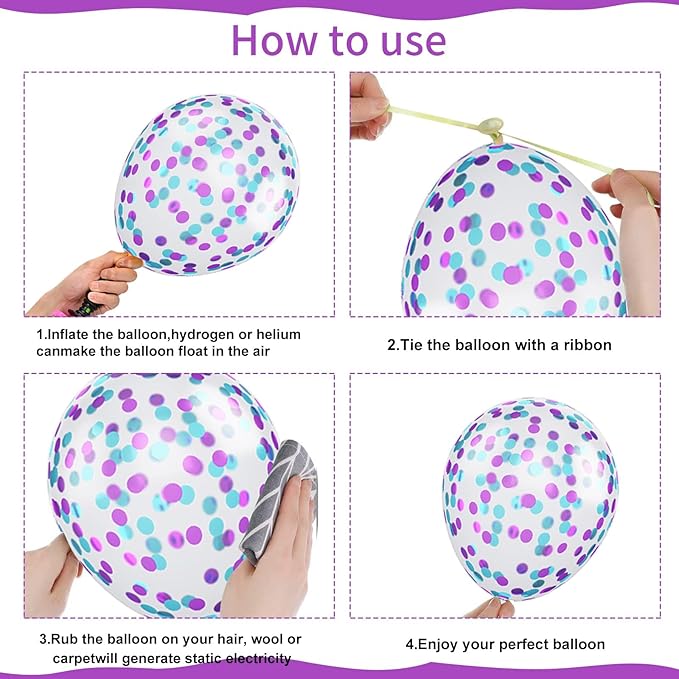 How to use

1.Inflate the balloon,hydrogen or helium canmake the balloon float in the air

2.Tie the balloon with a ribbon

3.Rub the balloon on your hair, wool or carpetwill generate static electricity

4.Enjoy your perfect balloon