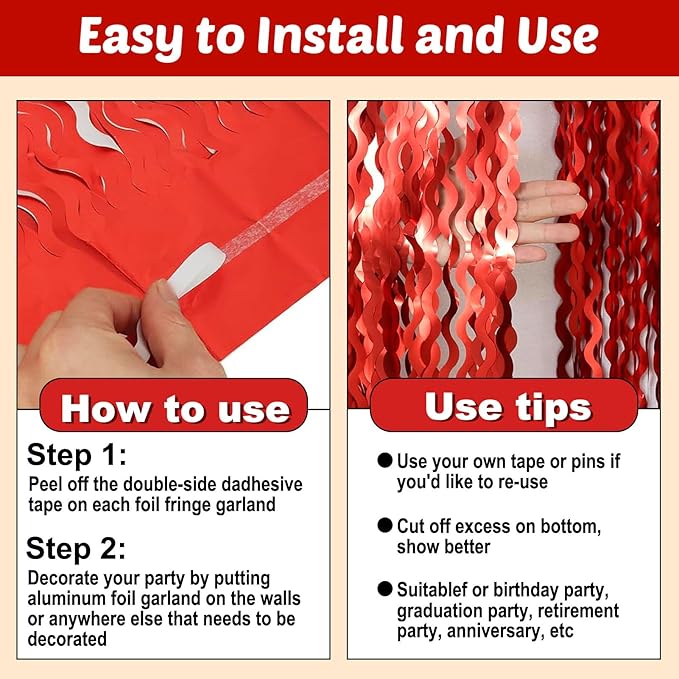 Easy to Install and Use

How to use

Step 1:
Peel off the double-side dadhesive tape on each foil fringe garland

Step 2:
Decorate your party by putting aluminum foil garland on the walls or anywhere else that needs to be decorated

Use tips

● Use your own tape or pins if you'd like to re-use

● Cut off excess on bottom, show better

● Suitablef or birthday party, graduation party, retirement party, anniversary, etc