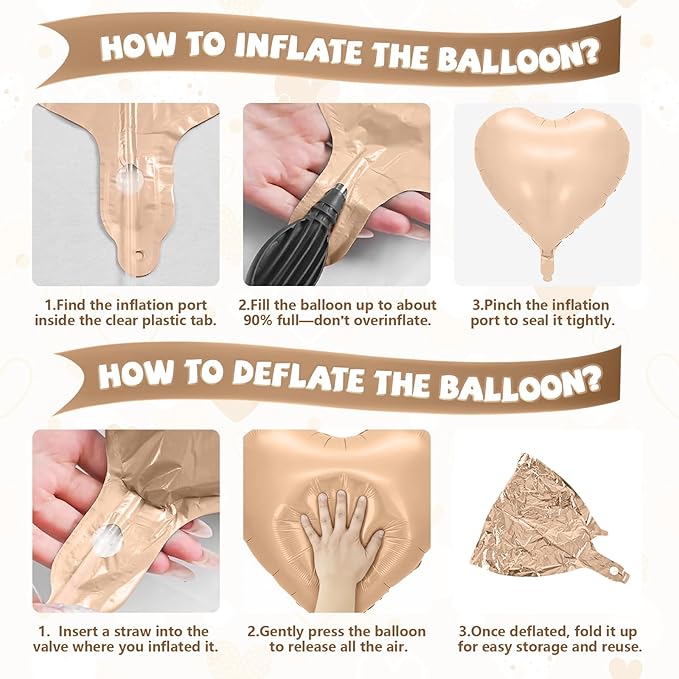 HOW TO INFLATE THE BALLOON?

1.Find the inflation port inside the clear plastic tab.

2.Fill the balloon up to about 90% full—don't overinflate.

3.Pinch the inflation port to seal it tightly.

HOW TO DEFLATE THE BALLOON?

1. Insert a straw into the valve where you inflated it.

2.Gently press the balloon to release all the air.

3.Once deflated, fold it up for easy storage and reuse.