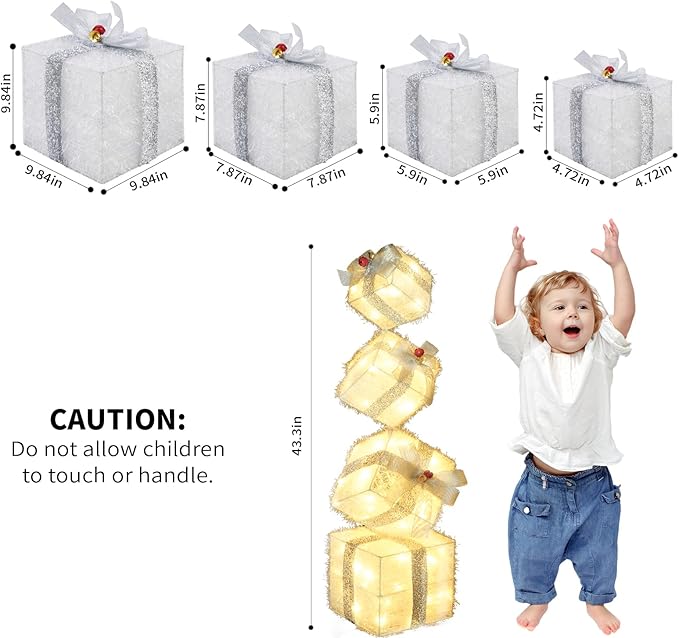 9.84in
9.84in
9.84in

7.87in
7.87in
7.87in

5.9in
5.9in
5.9in

4.72in
4.72in
4.72in

CAUTION:
Do not allow children to touch or handle.

43.3in