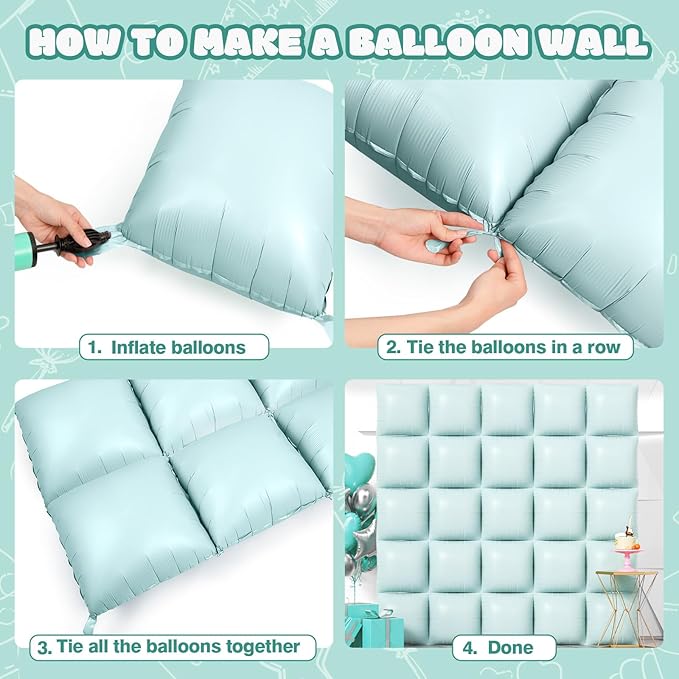 HOW TO MAKE A BALLOON WALL

1. Inflate balloons

2. Tie the balloons in a row

3. Tie all the balloons together

4. Done