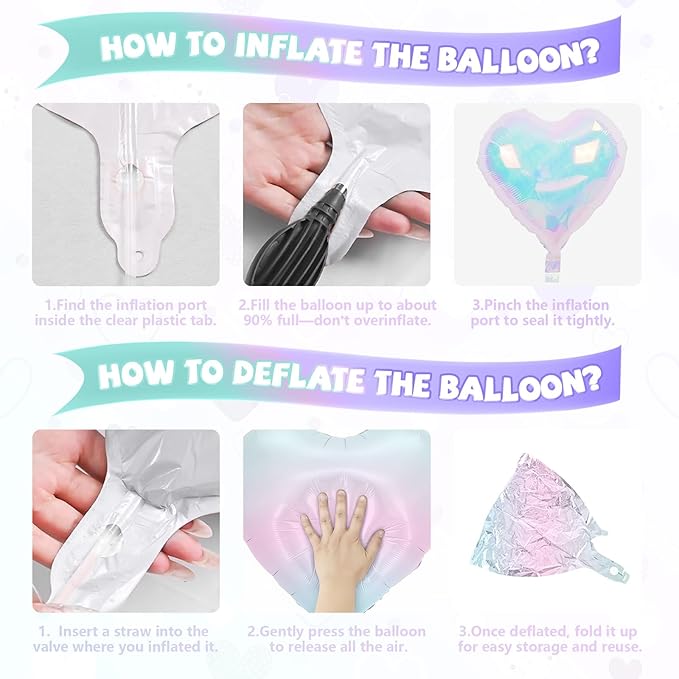 HOW TO INFLATE THE BALLOON?

1.Find the inflation port inside the clear plastic tab.

2.Fill the balloon up to about 90% full—don't overinflate.

3.Pinch the inflation port to seal it tightly.

HOW TO DEFLATE THE BALLOON?

1. Insert a straw into the valve where you inflated it.

2.Gently press the balloon to release all the air.

3.Once deflated, fold it up for easy storage and reuse.