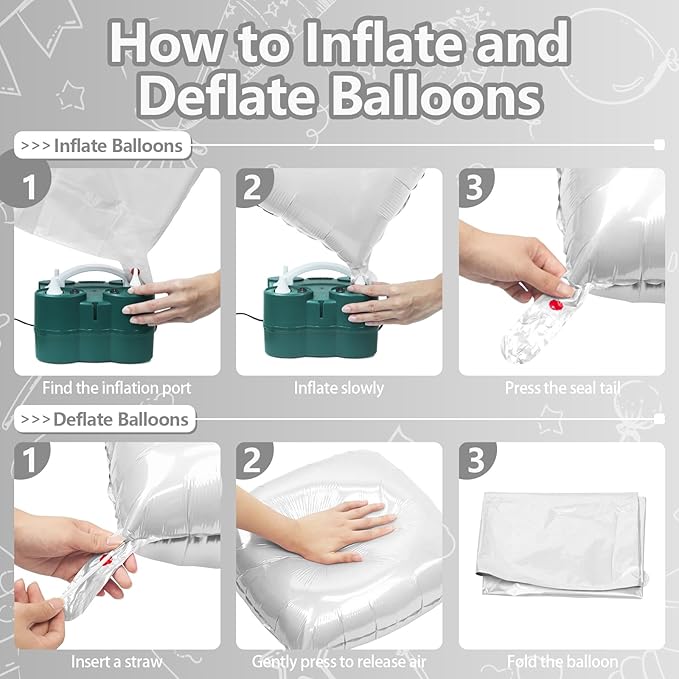 How to Inflate and Deflate Balloons

>>> Inflate Balloons

1

Find the inflation port

2

Inflate slowly

3

Press the seal tail

>>> Deflate Balloons

1

Insert a straw

2

Gently press to release air

3

Fold the balloon