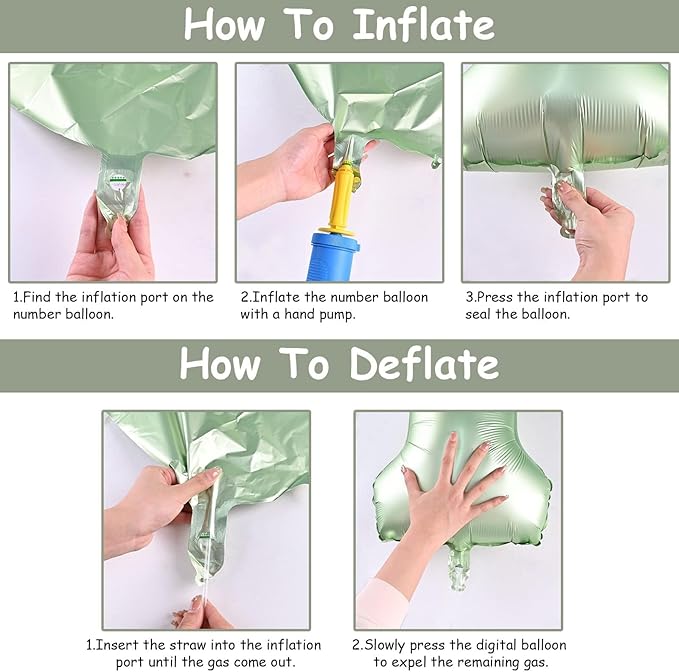 How To Inflate

1.Find the inflation port on the number balloon.

2.Inflate the number balloon with a hand pump.

3.Press the inflation port to seal the balloon.

How To Deflate

1.Insert the straw into the inflation port until the gas come out.

2.Slowly press the digital balloon to expel the remaining gas.