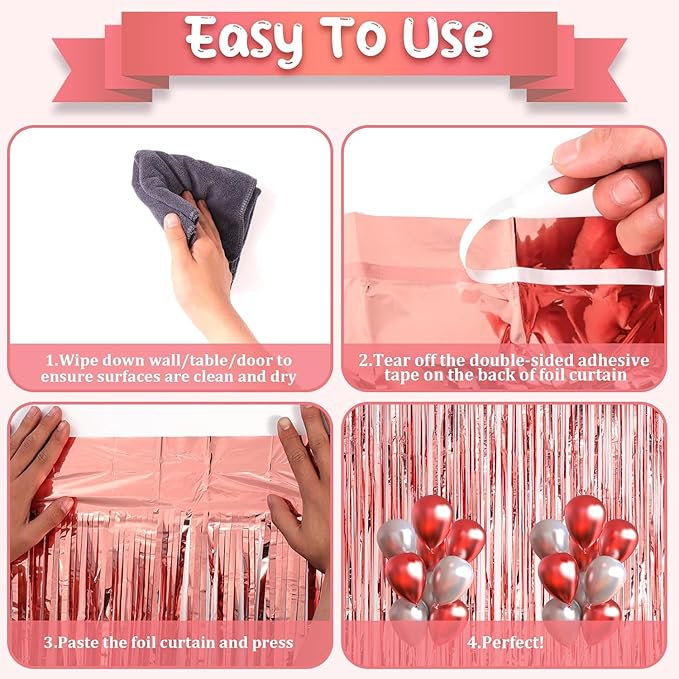 Easy To Use

1.Wipe down wall/table/door to ensure surfaces are clean and dry

2.Tear off the double-sided adhesive tape on the back of foil curtain

3.Paste the foil curtain and press

4.Perfect!