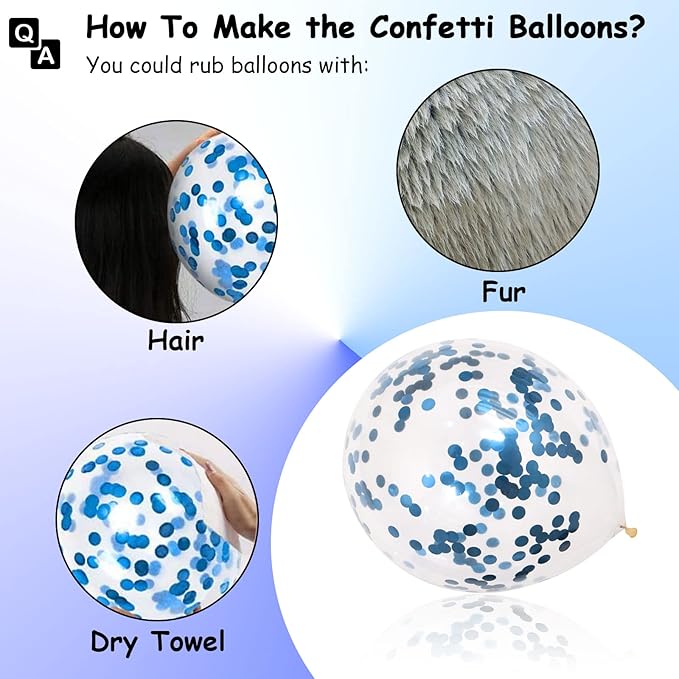 Q A

How To Make the Confetti Balloons?

You could rub balloons with:

Hair

Fur

Dry Towel