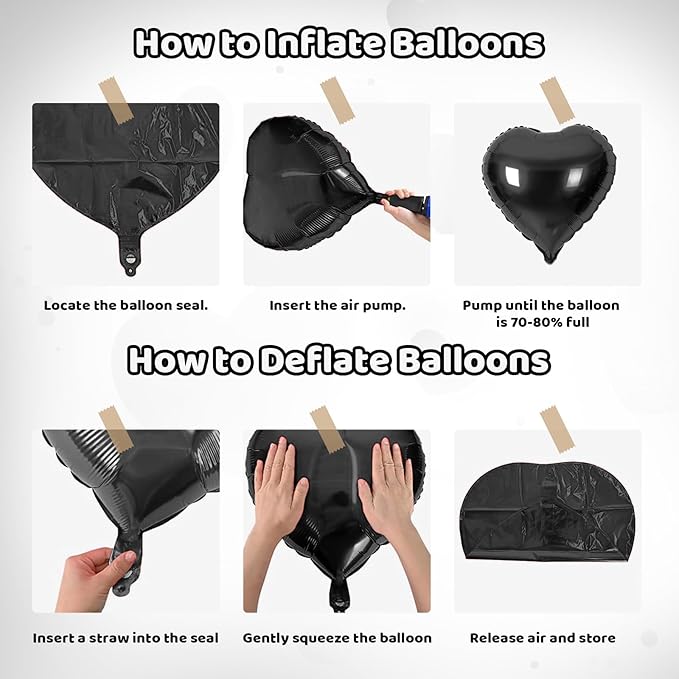 How to Inflate Balloons

Locate the balloon seal.

Insert the air pump.

Pump until the balloon is 70-80% full

How to Deflate Balloons

Insert a straw into the seal

Gently squeeze the balloon

Release air and store