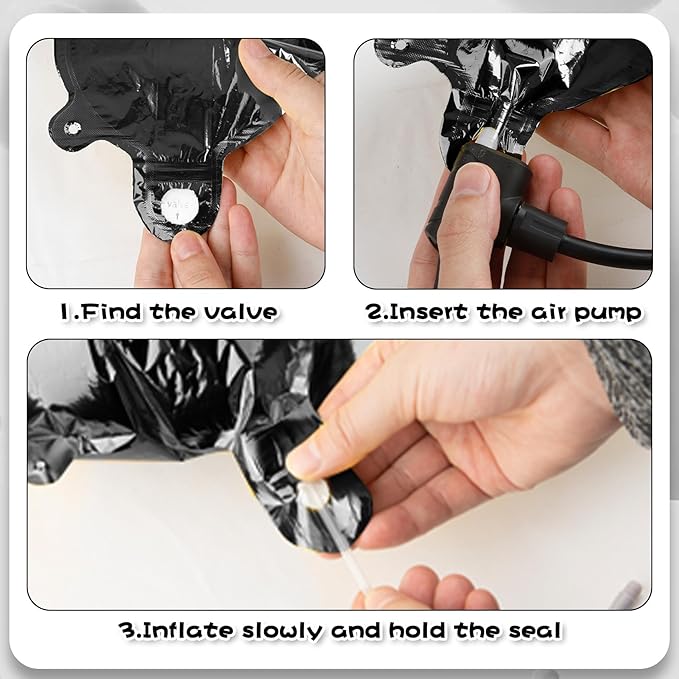 valve

1.Find the valve

2.Insert the air pump

3.Inflate slowly and hold the seal