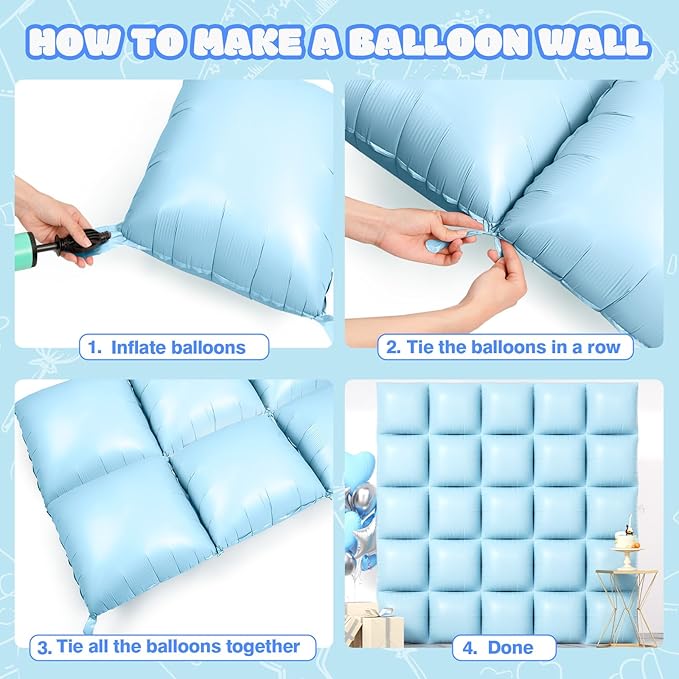 HOW TO MAKE A BALLOON WALL

1. Inflate balloons

2. Tie the balloons in a row

3. Tie all the balloons together

4. Done