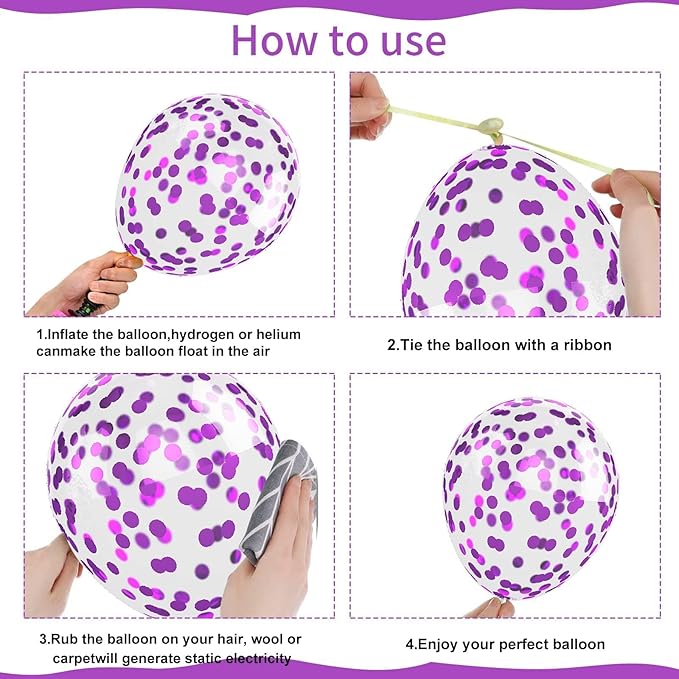 How to use

1.Inflate the balloon,hydrogen or helium canmake the balloon float in the air

2.Tie the balloon with a ribbon

3.Rub the balloon on your hair, wool or carpetwill generate static electricity

4.Enjoy your perfect balloon