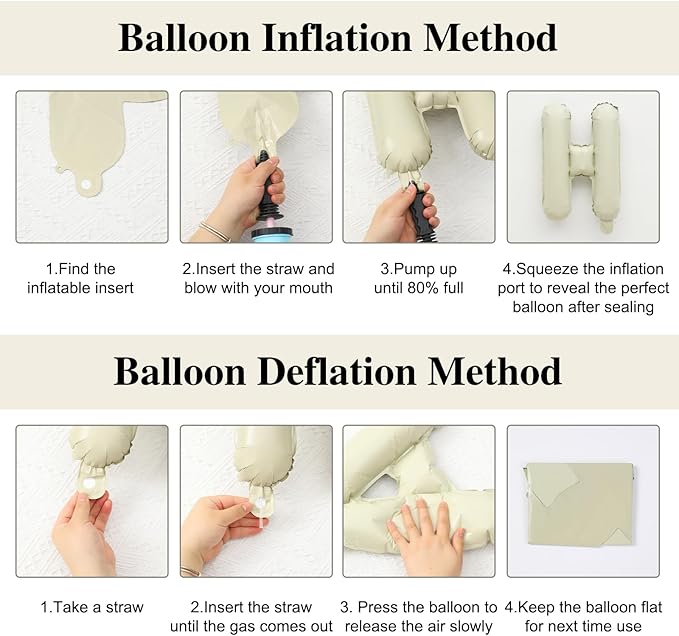 Balloon Inflation Method

1.Find the inflatable insert

2.Insert the straw and blow with your mouth

3.Pump up until 80% full

4.Squeeze the inflation port to reveal the perfect balloon after sealing

Balloon Deflation Method

1.Take a straw

2.Insert the straw until the gas comes out

3. Press the balloon to release the air slowly

4.Keep the balloon flat for next time use