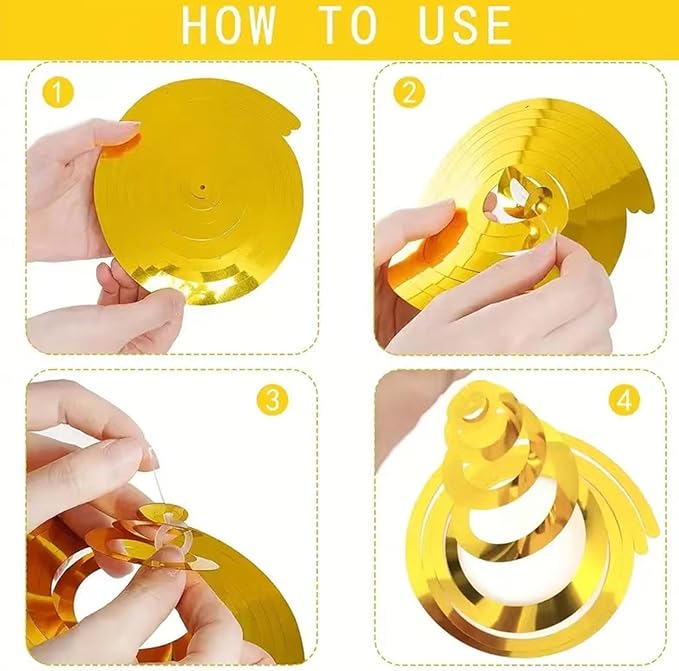 HOW TO USE

1

2

3

4