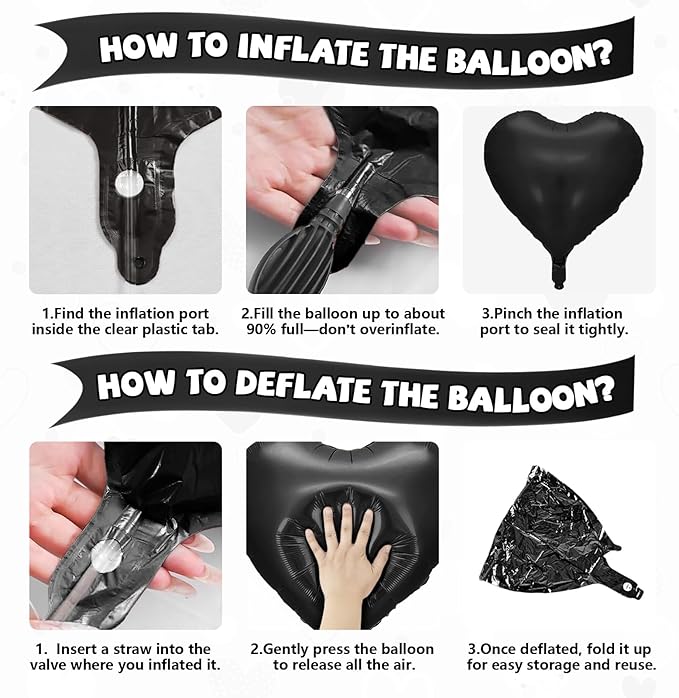 HOW TO INFLATE THE BALLOON?

1.Find the inflation port inside the clear plastic tab.

2.Fill the balloon up to about 90% full—don't overinflate.

3.Pinch the inflation port to seal it tightly.

HOW TO DEFLATE THE BALLOON?

1. Insert a straw into the valve where you inflated it.

2.Gently press the balloon to release all the air.

3.Once deflated, fold it up for easy storage and reuse.