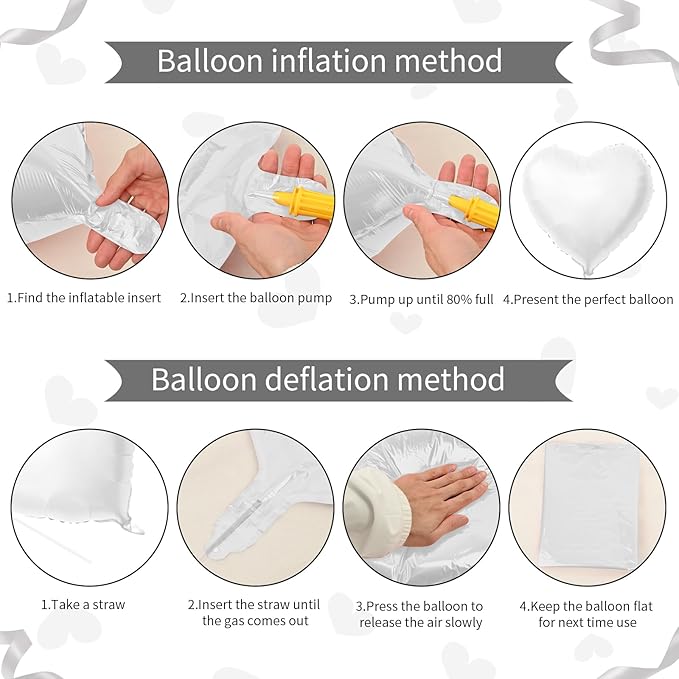 Balloon inflation method

1.Find the inflatable insert

2.Insert the balloon pump

3.Pump up until 80% full

4.Present the perfect balloon

Balloon deflation method

1.Take a straw

2.Insert the straw until the gas comes out

3.Press the balloon to release the air slowly

4.Keep the balloon flat for next time use