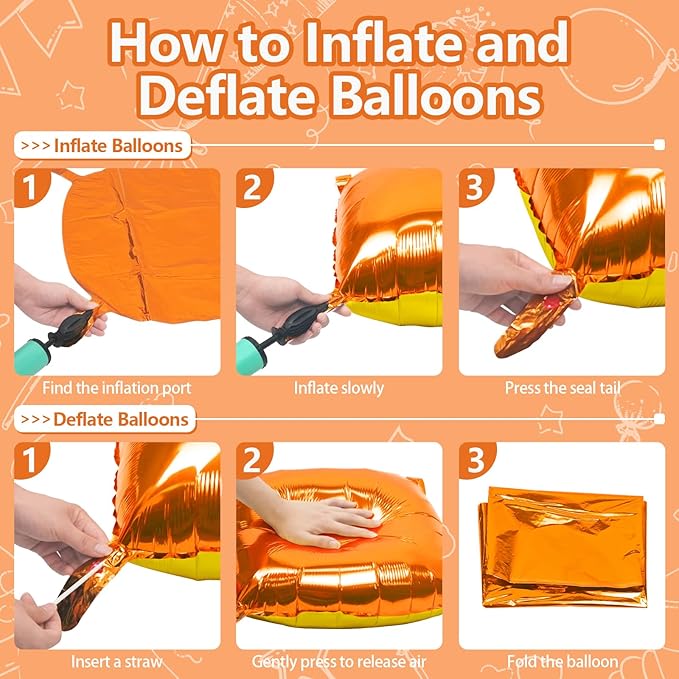 How to Inflate and Deflate Balloons

>>> Inflate Balloons

1
Find the inflation port

2
Inflate slowly

3
Press the seal tail

>>> Deflate Balloons

1
Insert a straw

2
Gently press to release air

3
Fold the balloon