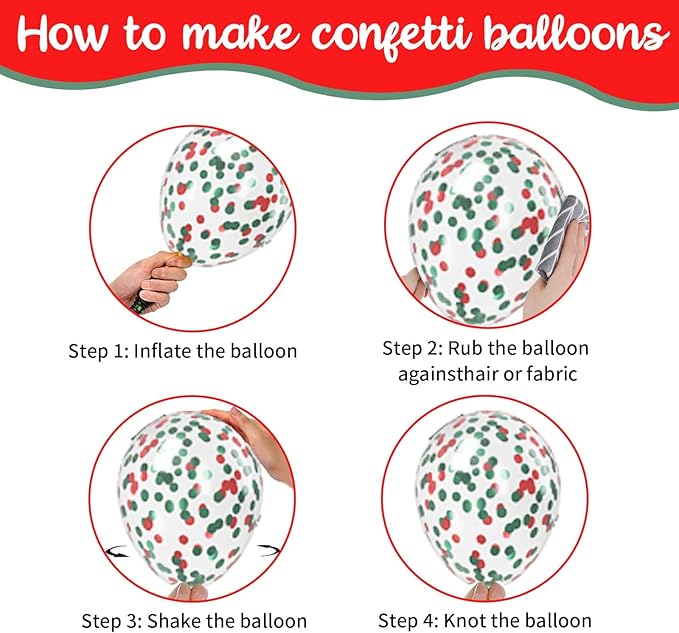 How to make confetti balloons

Step 1: Inflate the balloon

Step 2: Rub the balloon againsthair or fabric

Step 3: Shake the balloon

Step 4: Knot the balloon