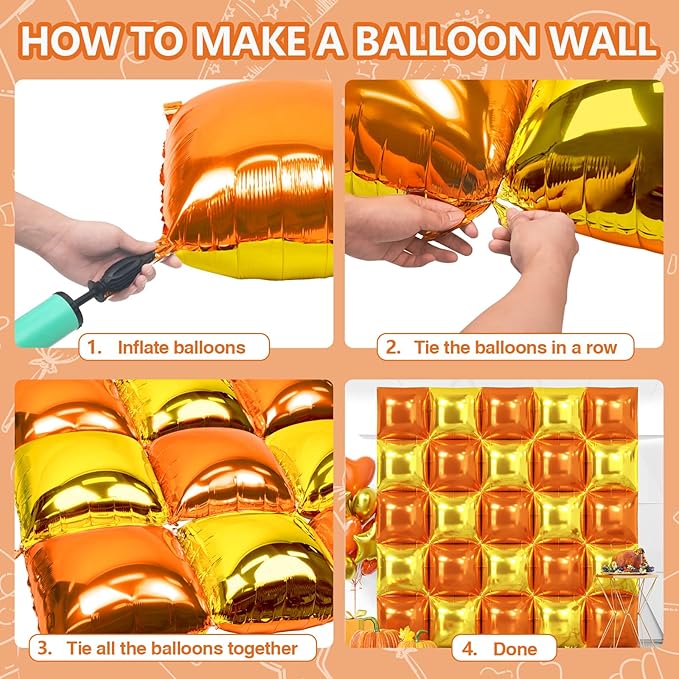 HOW TO MAKE A BALLOON WALL

1. Inflate balloons

2. Tie the balloons in a row

3. Tie all the balloons together

4. Done