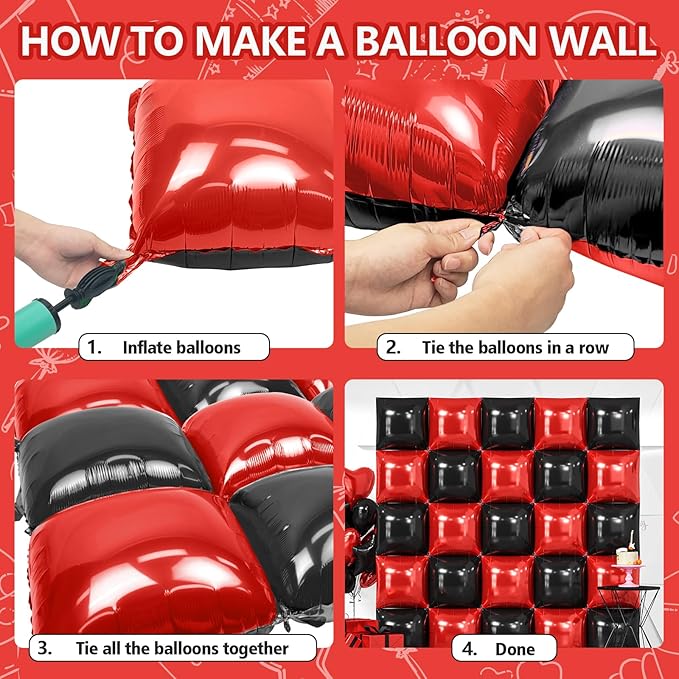 HOW TO MAKE A BALLOON WALL

1. Inflate balloons

2. Tie the balloons in a row

3. Tie all the balloons together

4. Done